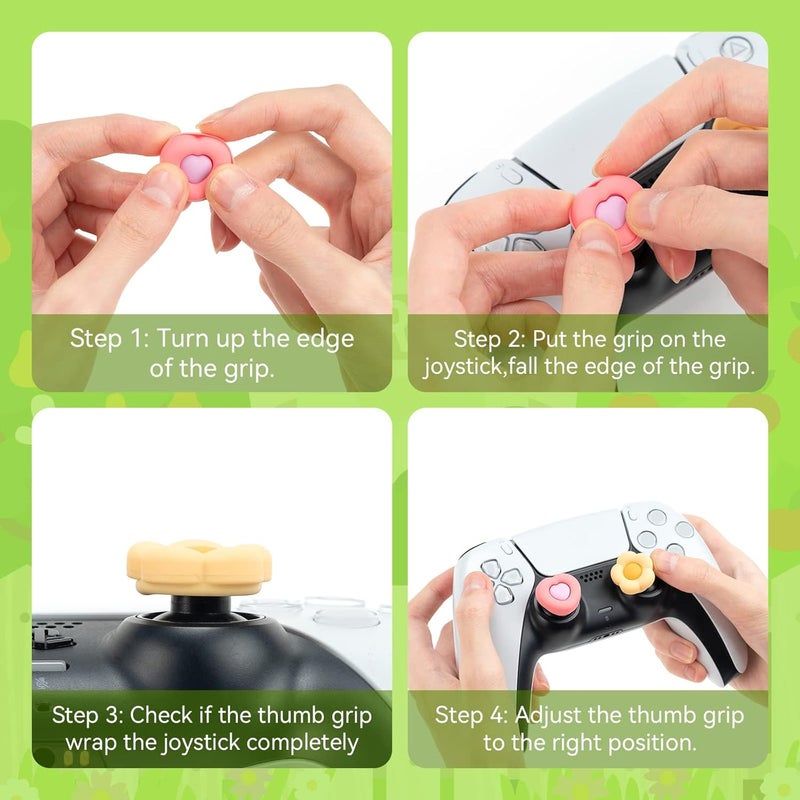 Step 1: Turn up the edge of the grip.

Step 2: Put the grip on the joystick,fall the edge of the grip.

Step 3: Check if the thumb grip wrap the joystick completely

Step 4: Adjust the thumb grip to the right position.